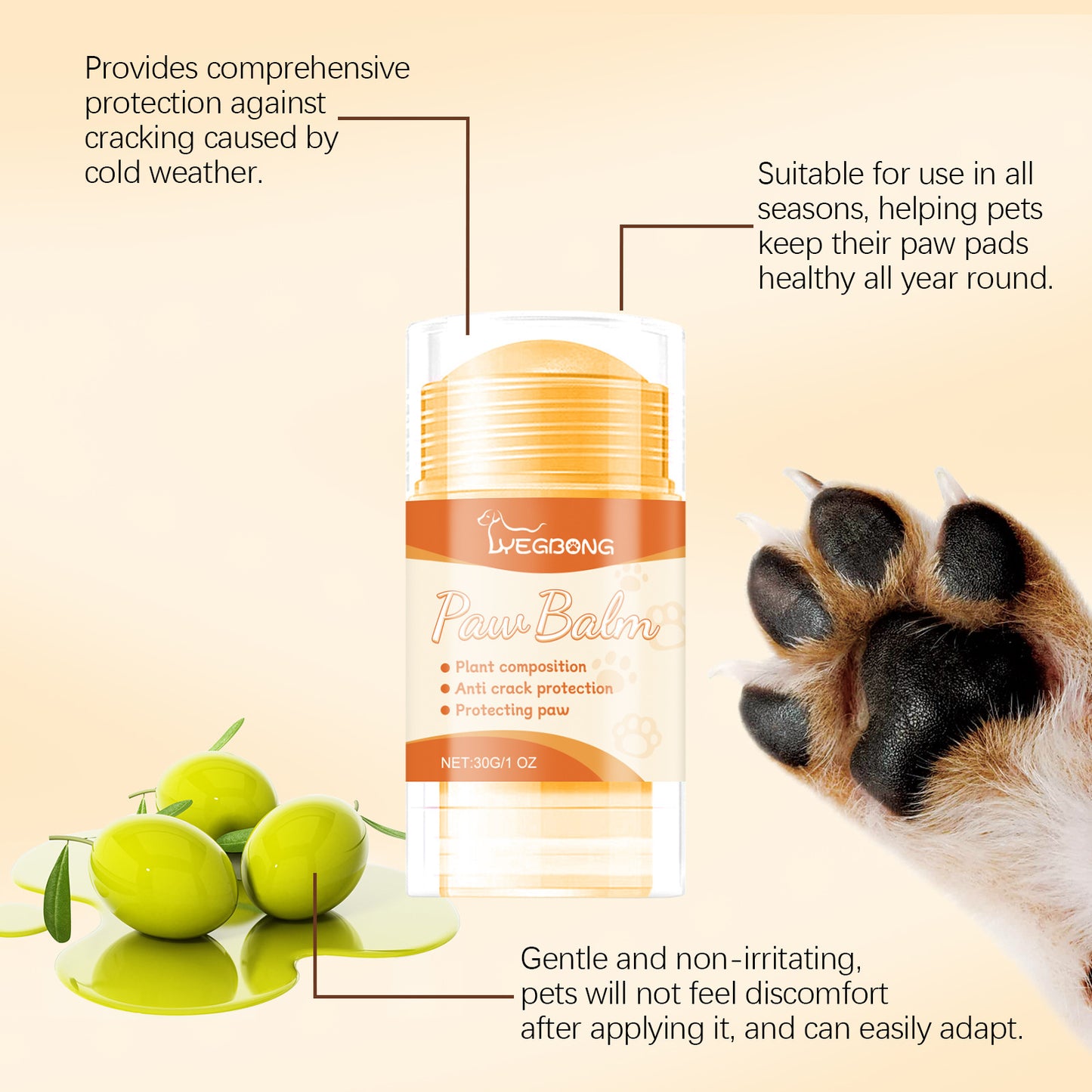 Provides comprehensive protection against cracking caused by cold weather.

Suitable for use in all seasons, helping pets keep their paw pads healthy all year round.

YEGBONG

Paw Balm

● Plant composition
● Anti crack protection
● Protecting paw

NET:30G/1 OZ

Gentle and non-irritating, pets will not feel discomfort after applying it, and can easily adapt.